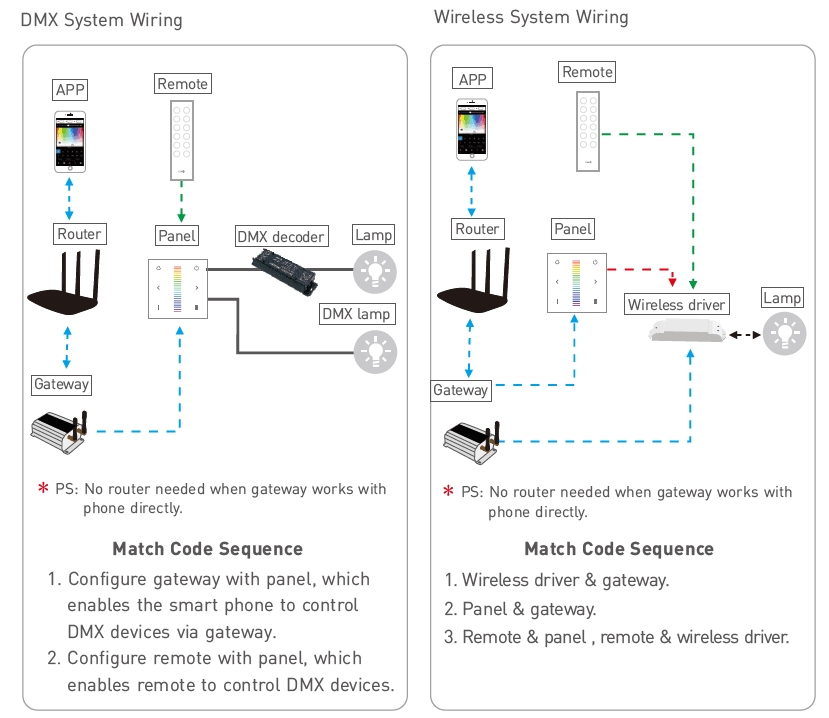 DMX System Wiring

APP

Remote

Router

Panel

DMX decoder

Lamp

DMX lamp

Gateway

* PS: No router needed when gateway works with phone directly.

Match Code Sequence

1. Configure gateway with panel, which enables the smart phone to control DMX devices via gateway.

2. Configure remote with panel, which enables remote to control DMX devices.

Wireless System Wiring

APP

Remote

Router

Panel

Wireless driver

Lamp

Gateway

* PS: No router needed when gateway works with phone directly.

Match Code Sequence

1. Wireless driver & gateway.

2. Panel & gateway.

3. Remote & panel , remote & wireless driver.